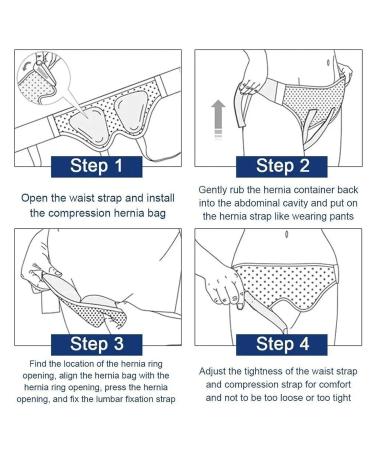 Step 1

Open the waist strap and install the compression hernia bag

Step 2

Gently rub the hernia container back into the abdominal cavity and put on the hernia strap like wearing pants

Step 3

Find the location of the hernia ring opening, align the hernia bag with the hernia ring opening, press the hernia opening, and fix the lumbar fixation strap

Step 4

Adjust the tightness of the waist strap and compression strap for comfort and not to be too loose or too tight