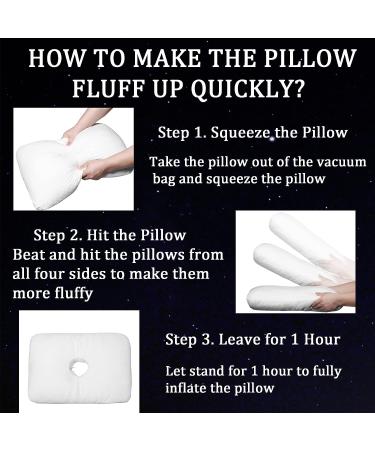 HOW TO MAKE THE PILLOW FLUFF UP QUICKLY?

Step 1. Squeeze the Pillow

Take the pillow out of the vacuum bag and squeeze the pillow

Step 2. Hit the Pillow
Beat and hit the pillows from all four sides to make them more fluffy

Step 3. Leave for 1 Hour

Let stand for 1 hour to fully inflate the pillow