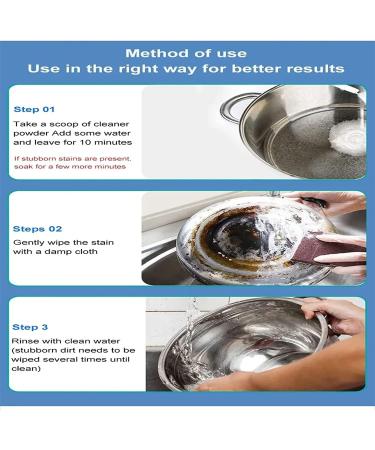 Method of use
Use in the right way for better results

Step 01

Take a scoop of cleaner powder Add some water and leave for 10 minutes

If stubborn stains are present, soak for a few more minutes

Steps 02

Gently wipe the stain with a damp cloth

Step 3

Rinse with clean water (stubborn dirt needs to be wiped several times until clean)