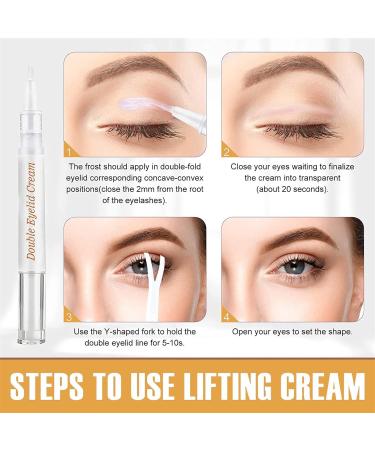 Double Eyelid Cream

1

The frost should apply in double-fold eyelid corresponding concave-convex positions(close the 2mm from the root of the eyelashes).

2

Close your eyes waiting to finalize the cream into transparent (about 20 seconds).

3

Use the Y-shaped fork to hold the double eyelid line for 5-10s.

4

Open your eyes to set the shape.

STEPS TO USE LIFTING CREAM