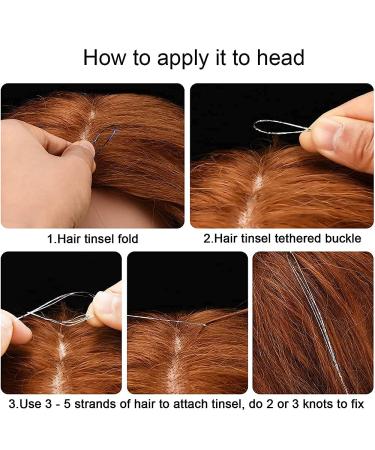 How to apply it to head

1.Hair tinsel fold

2.Hair tinsel tethered buckle

3.Use 3 - 5 strands of hair to attach tinsel, do 2 or 3 knots to fix