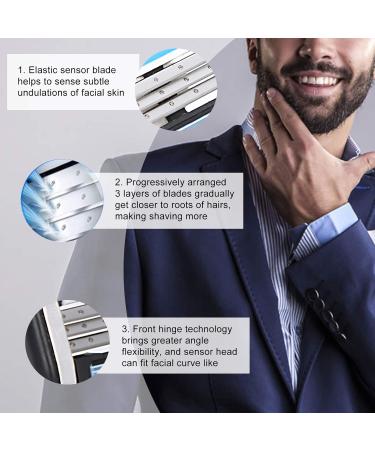 1. Elastic sensor blade helps to sense subtle undulations of facial skin

2. Progressively arranged 3 layers of blades gradually get closer to roots of hairs, making shaving more

3. Front hinge technology brings greater angle flexibility, and sensor head can fit facial curve like