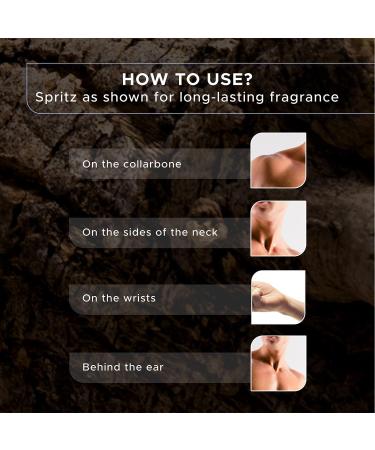 HOW TO USE?
Spritz as shown for long-lasting fragrance

On the collarbone

On the sides of the neck

On the wrists

Behind the ear