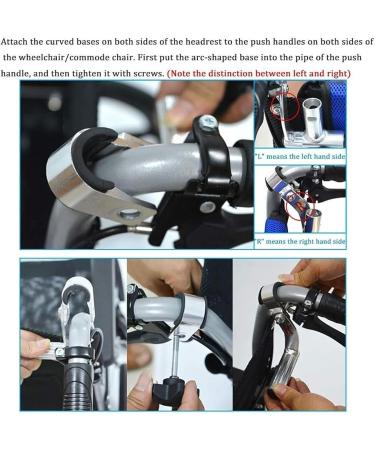 Attach the curved bases on both sides of the headrest to the push handles on both sides of the wheelchair/commode chair. First put the arc-shaped base into the pipe of the push handle, and then tighten it with screws. (Note the distinction between left and right)

"L" means the left hand side

"R" means the right hand side