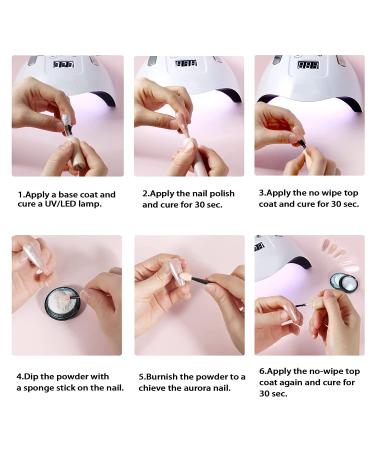 1.Apply a base coat and cure a UV/LED lamp.

2.Apply the nail polish and cure for 30 sec.

3.Apply the no wipe top coat and cure for 30 sec.

4.Dip the powder with a sponge stick on the nail.

5.Burnish the powder to a chieve the aurora nail.

6.Apply the no-wipe top coat again and cure for 30 sec.