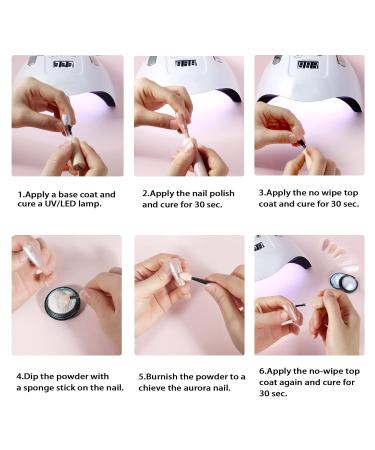 1.Apply a base coat and cure a UV/LED lamp.

2.Apply the nail polish and cure for 30 sec.

3.Apply the no wipe top coat and cure for 30 sec.

4.Dip the powder with a sponge stick on the nail.

5.Burnish the powder to a chieve the aurora nail.

6.Apply the no-wipe top coat again and cure for 30 sec.