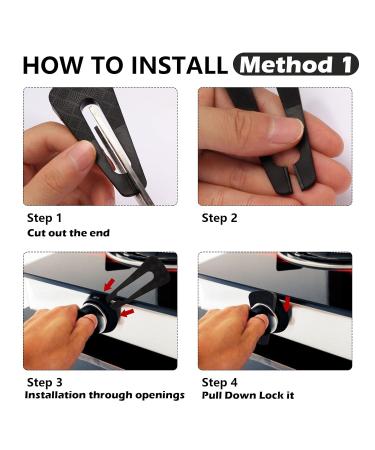 HOW TO INSTALL Method 1

Step 1
Cut out the end

Step 2

Step 3
Installation through openings

Step 4
Pull Down Lock it