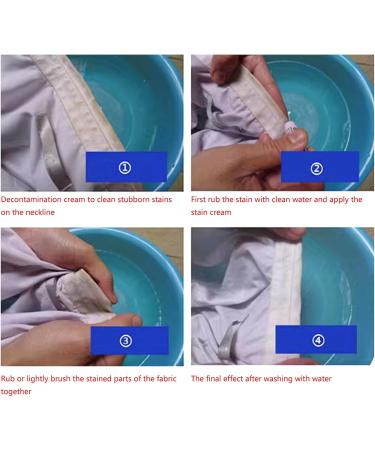 ①

Decontamination cream to clean stubborn stains on the neckline

②

First rub the stain with clean water and apply the stain cream

③

Rub or lightly brush the stained parts of the fabric together

④

The final effect after washing with water