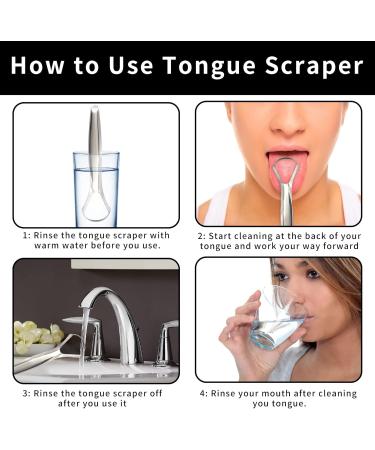 How to Use Tongue Scraper

1: Rinse the tongue scraper with warm water before you use.

2: Start cleaning at the back of your tongue and work your way forward

3: Rinse the tongue scraper off after you use it

4: Rinse your mouth after cleaning you tongue.