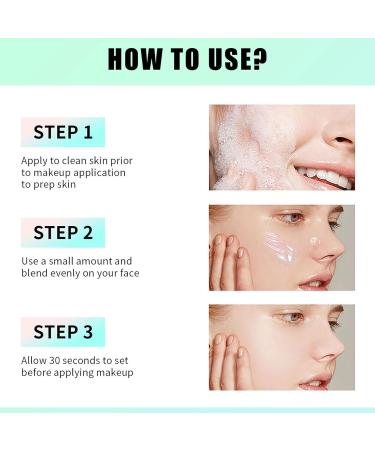 HOW TO USE?

STEP 1

Apply to clean skin prior to makeup application to prep skin

STEP 2

Use a small amount and blend evenly on your face

STEP 3

Allow 30 seconds to set before applying makeup