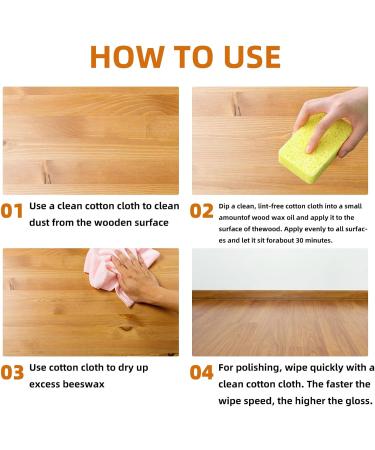 HOW TO USE

01 Use a clean cotton cloth to clean dust from the wooden surface

02 Dip a clean, lint-free cotton cloth into a small amountof wood wax oil and apply it to the surface of thewood. Apply evenly to all surfaces and let it sit forabout 30 minutes.

03 Use cotton cloth to dry up excess beeswax

04 For polishing, wipe quickly with a clean cotton cloth. The faster the wipe speed, the higher the gloss.