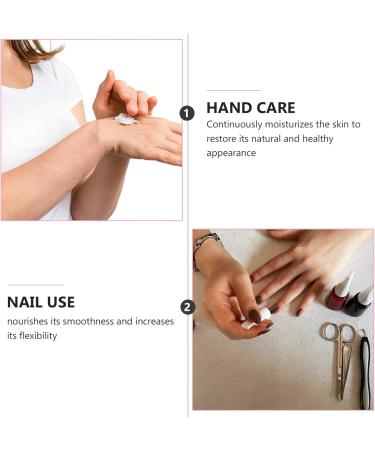 1

HAND CARE

Continuously moisturizes the skin to restore its natural and healthy appearance

NAIL USE

nourishes its smoothness and increases its flexibility

2