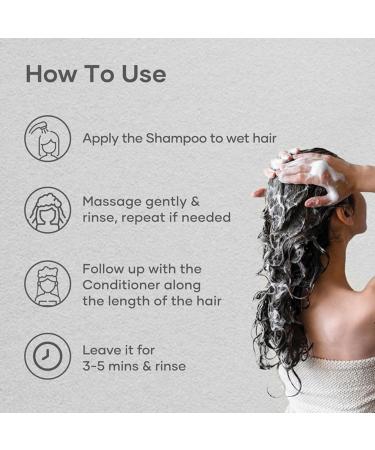 How To Use

Apply the Shampoo to wet hair

Massage gently & rinse, repeat if needed

Follow up with the Conditioner along the length of the hair

Leave it for 3-5 mins & rinse