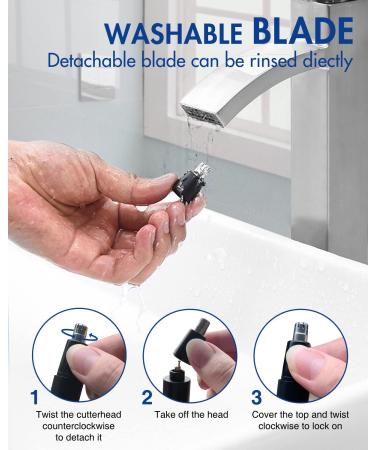 WASHABLE BLADE
Detachable blade can be rinsed diectly

1
Twist the cutterhead counterclockwise to detach it

2
Take off the head

3
Cover the top and twist clockwise to lock on