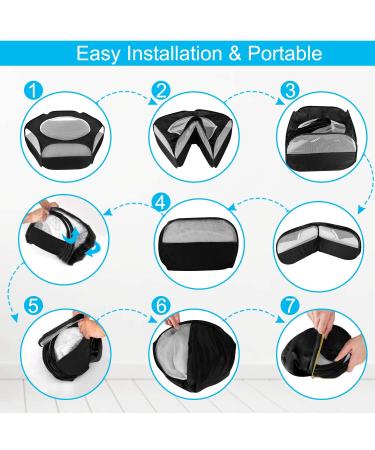 Easy Installation & Portable

1

2

3

4

5

6

7