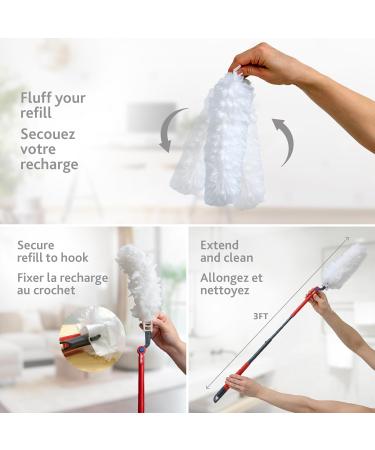 Fluff your refill

Secouez votre recharge

Secure refill to hook

Fixer la recharge au crochet

Extend and clean

Allongez et nettoyez

3FT