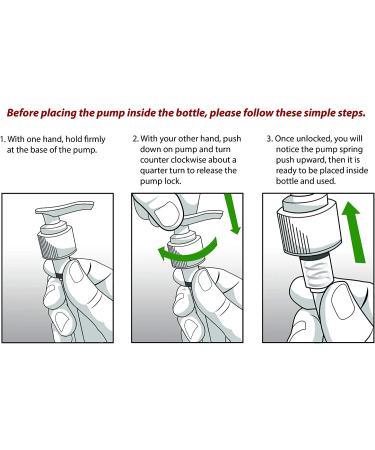 Before placing the pump inside the bottle, please follow these simple steps.

1. With one hand, hold firmly at the base of the pump.

2. With your other hand, push down on pump and turn counter clockwise about a quarter turn to release the pump lock.

3. Once unlocked, you will notice the pump spring push upward, then it is ready to be placed inside bottle and used.