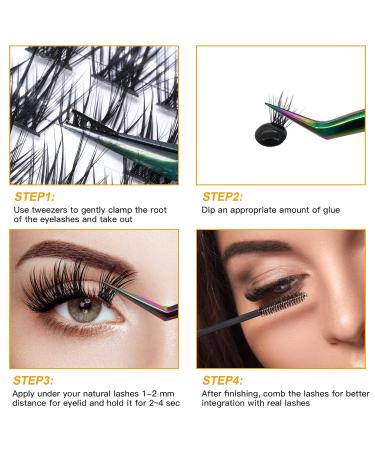 STEP1:
Use tweezers to gently clamp the root of the eyelashes and take out

STEP2:
Dip an appropriate amount of glue

STEP3:
Apply under your natural lashes 1-2 mm distance for eyelid and hold it for 2~4 sec

STEP4:
After finishing, comb the lashes for better integration with real lashes