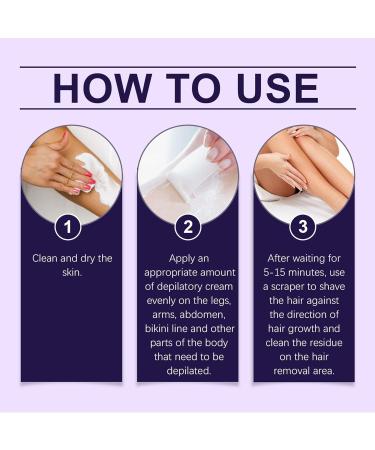 HOW TO USE

1

Clean and dry the skin.

2

Apply an appropriate amount of depilatory cream evenly on the legs, arms, abdomen, bikini line and other parts of the body that need to be depilated.

3

After waiting for 5-15 minutes, use a scraper to shave the hair against the direction of hair growth and clean the residue on the hair removal area.