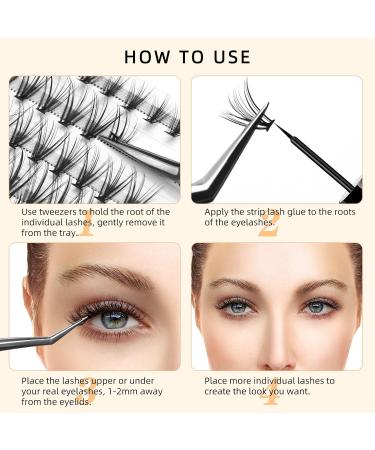 HOW TO USE

Use tweezers to hold the root of the individual lashes, gently remove it from the tray.

1

Apply the strip lash glue to the roots of the eyelashes.

2

Place the lashes upper or under your real eyelashes, 1-2mm away from the eyelids.

3

Place more individual lashes to create the look you want.

4