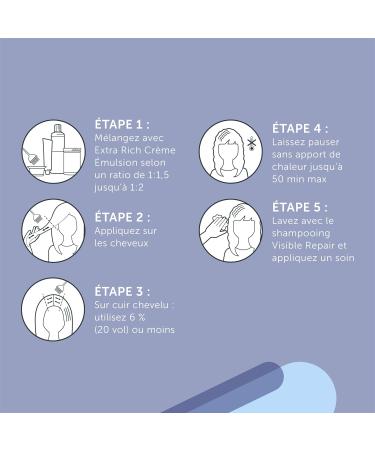 ÉTAPE 1 :
Mélangez avec Extra Rich Crème Émulsion selon un ratio de 1:1,5 jusqu'à 1:2

ÉTAPE 2 :
Appliquez sur les cheveux

ÉTAPE 3 :
Sur cuir chevelu : utilisez 6 % (20 vol) ou moins

ÉTAPE 4 :
Laissez pauser sans apport de chaleur jusqu'à 50 min max

ÉTAPE 5 :
Lavez avec le shampooing Visible Repair et appliquez un soin