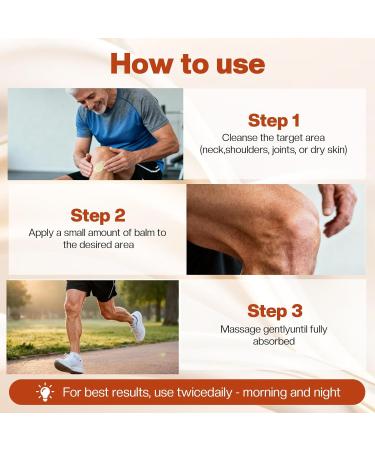 How to use

Step 1
Cleanse the target area (neck,shoulders, joints, or dry skin)

Step 2
Apply a small amount of balm to the desired area

Step 3
Massage gentlyuntil fully absorbed

For best results, use twicedaily - morning and night