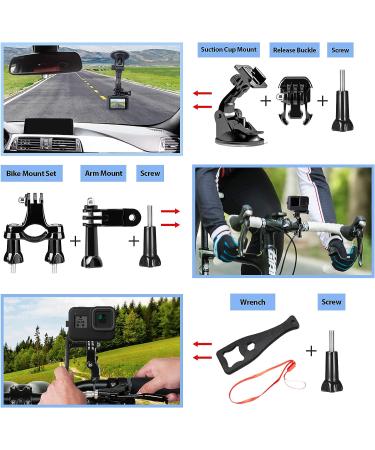 Suction Cup Mount

Release Buckle

Screw

+

+

Bike Mount Set

Arm Mount

Screw

+

+

Wrench

Screw

+