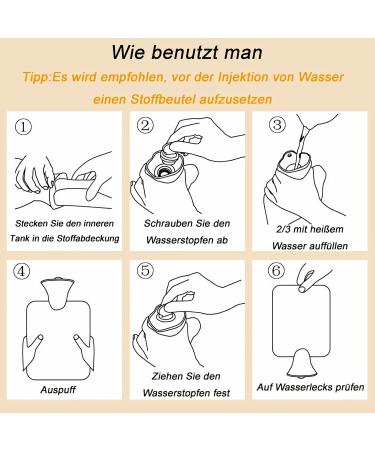 Wie benutzt man

Tipp:Es wird empfohlen, vor der Injektion von Wasser einen Stoffbeutel aufzusetzen

①
Stecken Sie den inneren Tank in die Stoffabdeckung

②
Schrauben Sie den Wasserstopfen ab

③
2/3 mit heißem Wasser auffüllen

④
Auspuff

⑤
Ziehen Sie den Wasserstopfen fest

⑥
Auf Wasserlecks prüfen