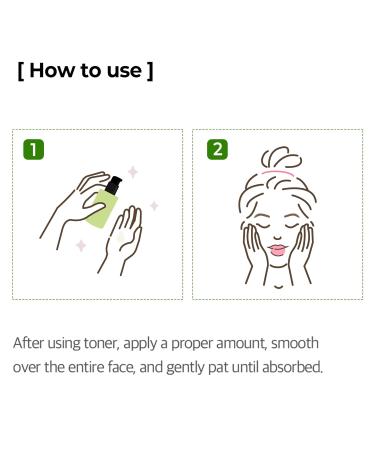 [ How to use ]

1

2

After using toner, apply a proper amount, smooth over the entire face, and gently pat until absorbed.