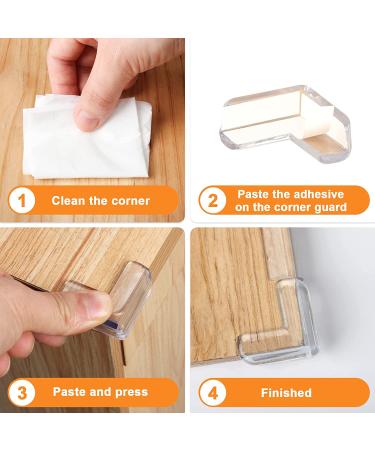 1 Clean the corner

2 Paste the adhesive on the corner guard

3 Paste and press

4 Finished