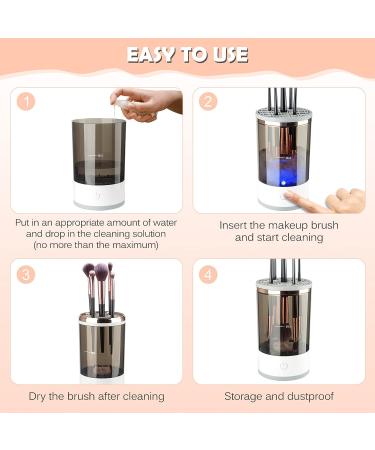 EASY TO USE

1

Put in an appropriate amount of water and drop in the cleaning solution (no more than the maximum)

2

Insert the makeup brush and start cleaning

3

Dry the brush after cleaning

4

Storage and dustproof