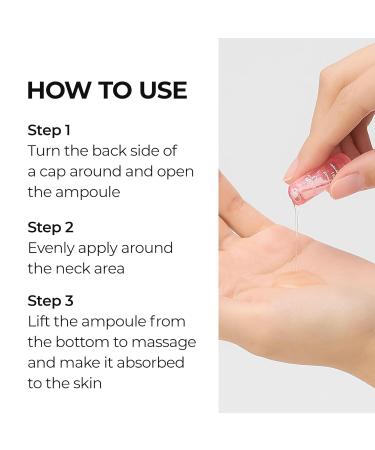 HOW TO USE

Step 1
Turn the back side of a cap around and open the ampoule

Step 2
Evenly apply around the neck area

Step 3
Lift the ampoule from the bottom to massage and make it absorbed to the skin