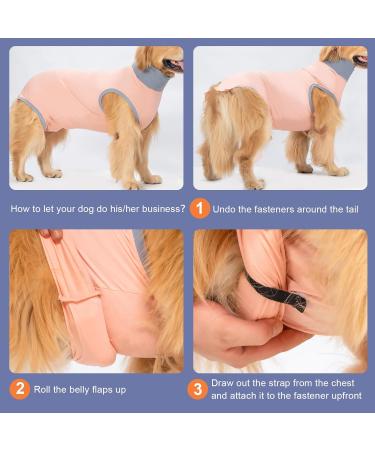 How to let your dog do his/her business?

1 Undo the fasteners around the tail

2 Roll the belly flaps up

3 Draw out the strap from the chest and attach it to the fastener upfront