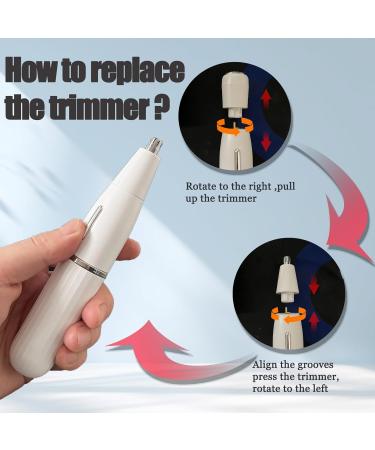 How to replace the trimmer ?

Rotate to the right ,pull up the trimmer

Align the grooves press the trimmer, rotate to the left