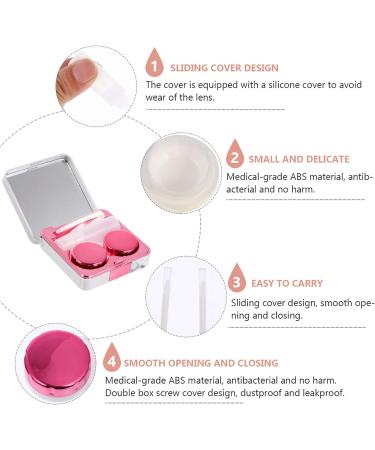 1 SLIDING COVER DESIGN

The cover is equipped with a silicone cover to avoid wear of the lens.

2 SMALL AND DELICATE

Medical-grade ABS material, antibacterial and no harm.

3 EASY TO CARRY

Sliding cover design, smooth opening and closing.

4 SMOOTH OPENING AND CLOSING

Medical-grade ABS material, antibacterial and no harm. Double box screw cover design, dustproof and leakproof.