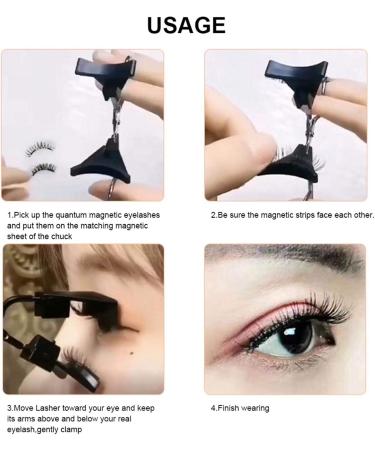 USAGE

1.Pick up the quantum magnetic eyelashes and put them on the matching magnetic sheet of the chuck

2.Be sure the magnetic strips face each other.

3.Move Lasher toward your eye and keep its arms above and below your real eyelash,gently clamp

4.Finish wearing