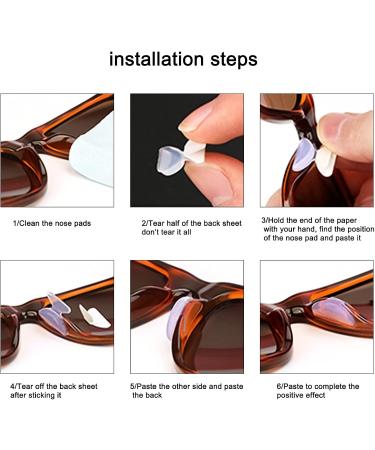 installation steps

1/Clean the nose pads

2/Tear half of the back sheet don't tear it all

3/Hold the end of the paper with your hand, find the position of the nose pad and paste it

4/Tear off the back sheet after sticking it

5/Paste the other side and paste the back

6/Paste to complete the positive effect