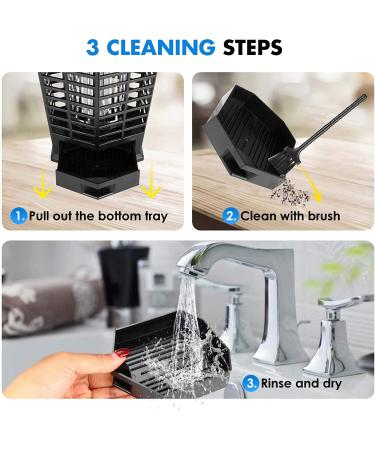 3 CLEANING STEPS

1. Pull out the bottom tray

2. Clean with brush

3. Rinse and dry