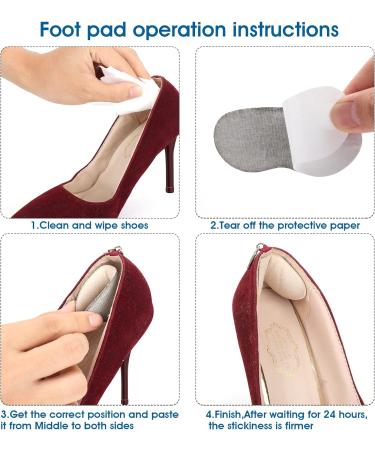 Foot pad operation instructions

1.Clean and wipe shoes

2.Tear off the protective paper

3.Get the correct position and paste it from Middle to both sides

4.Finish,After waiting for 24 hours, the stickiness is firmer