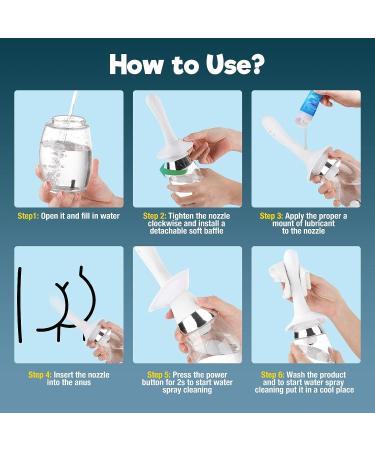 How to Use?

Step1: Open it and fill in water

Step 2: Tighten the nozzle clockwise and install a detachable soft baffle

Step 3: Apply the proper a mount of lubricant to the nozzle

Step 4: Insert the nozzle into the anus

Step 5: Press the power button for 2s to start water spray cleaning

Step 6: Wash the product and to start water spray cleaning put it in a cool place