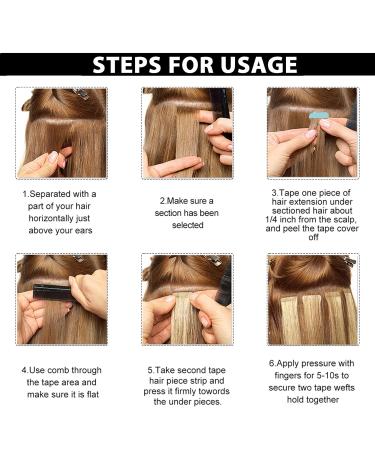 STEPS FOR USAGE

1.Separated with a part of your hair horizontally just above your ears

2.Make sure a section has been selected

3.Tape one piece of hair extension under sectioned hair about 1/4 inch from the scalp, and peel the tape cover off

4.Use comb through the tape area and make sure it is flat

5.Take second tape hair piece strip and press it firmly towords the under pieces.

6.Apply pressure with fingers for 5-10s to secure two tape wefts hold together