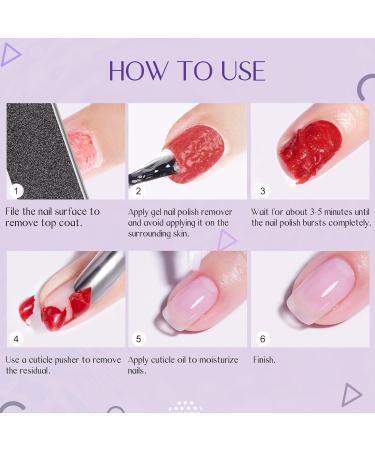 HOW TO USE

1

File the nail surface to remove top coat.

2

Apply gel nail polish remover and avoid applying it on the surrounding skin.

3

Wait for about 3-5 minutes until the nail polish bursts completely.

4

Use a cuticle pusher to remove the residual.

5

Apply cuticle oil to moisturize nails.

6

Finish.