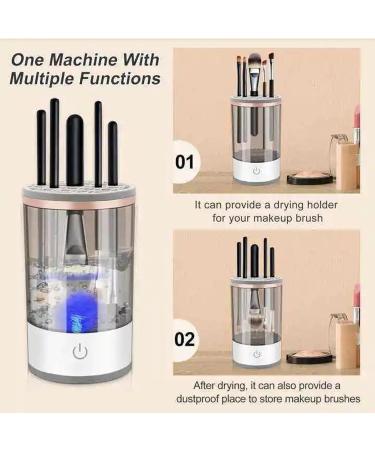 One Machine With Multiple Functions

01

It can provide a drying holder for your makeup brush

02

After drying, it can also provide a dustproof place to store makeup brushes