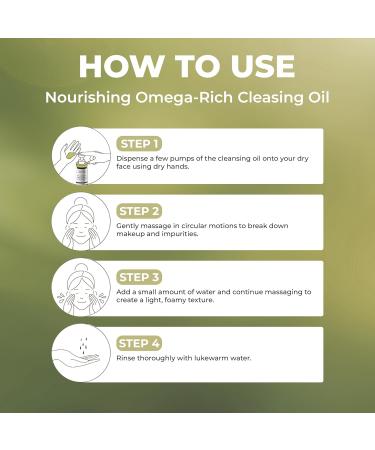 HOW TO USE

Nourishing Omega-Rich Cleasing Oil

STEP 1

Dispense a few pumps of the cleansing oil onto your dry face using dry hands.

STEP 2

Gently massage in circular motions to break down makeup and impurities.

STEP 3

Add a small amount of water and continue massaging to create a light, foamy texture.

STEP 4

Rinse thoroughly with lukewarm water.