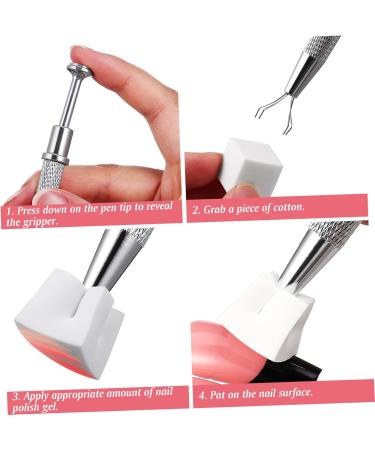 1. Press down on the pen tip to reveal the gripper.

2. Grab a piece of cotton.

3. Apply appropriate amount of nail polish gel.

4. Pat on the nail surface.