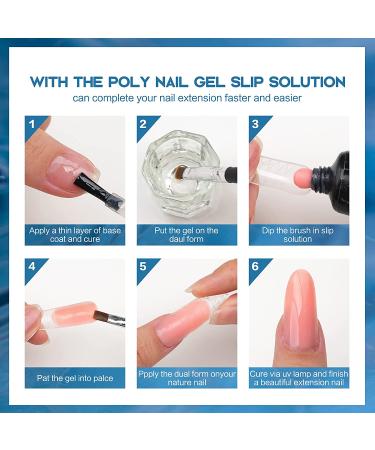 WITH THE POLY NAIL GEL SLIP SOLUTION
can complete your nail extension faster and easier

1
Apply a thin layer of base coat and cure

2
Put the gel on the daul form

3
Dip the brush in slip solution

4
Pat the gel into palce

5
Ppply the dual form onyour nature nail

6
Cure via uv lamp and finish a beautiful extension nail