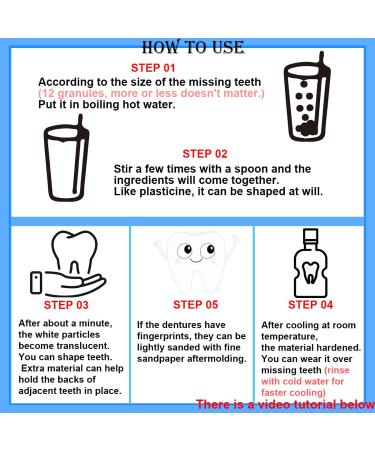 HOW TO USE

STEP 01
According to the size of the missing teeth
(12 granules, more or less doesn't matter.)
Put it in boiling hot water.

STEP 02
Stir a few times with a spoon and the ingredients will come together.
Like plasticine, it can be shaped at will.

STEP 03
After about a minute, the white particles become translucent. You can shape teeth. Extra material can help hold the backs of adjacent teeth in place.

STEP 05
If the dentures have fingerprints, they can be lightly sanded with fine sandpaper aftermolding.

STEP 04
After cooling at room temperature, the material hardened. You can wear it over missing teeth (rinse with cold water for faster cooling)

There is a video tutorial below