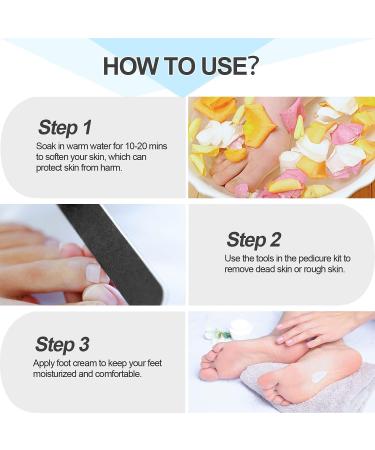 HOW TO USE?

Step 1
Soak in warm water for 10-20 mins to soften your skin, which can protect skin from harm.

Step 2
Use the tools in the pedicure kit to remove dead skin or rough skin.

Step 3
Apply foot cream to keep your feet moisturized and comfortable.