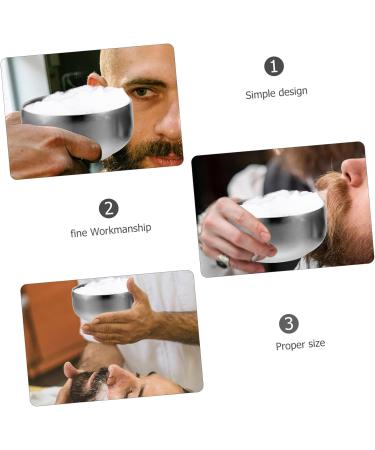 1

Simple design

2

fine Workmanship

3

Proper size