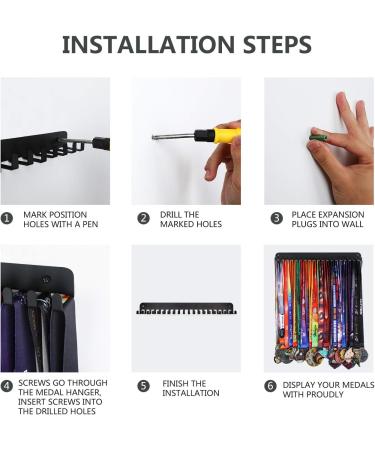 INSTALLATION STEPS

1 MARK POSITION HOLES WITH A PEN

2 DRILL THE MARKED HOLES

3 PLACE EXPANSION PLUGS INTO WALL

4 SCREWS GO THROUGH THE MEDAL HANGER, INSERT SCREWS INTO THE DRILLED HOLES

5 FINISH THE INSTALLATION

6 DISPLAY YOUR MEDALS WITH PROUDLY